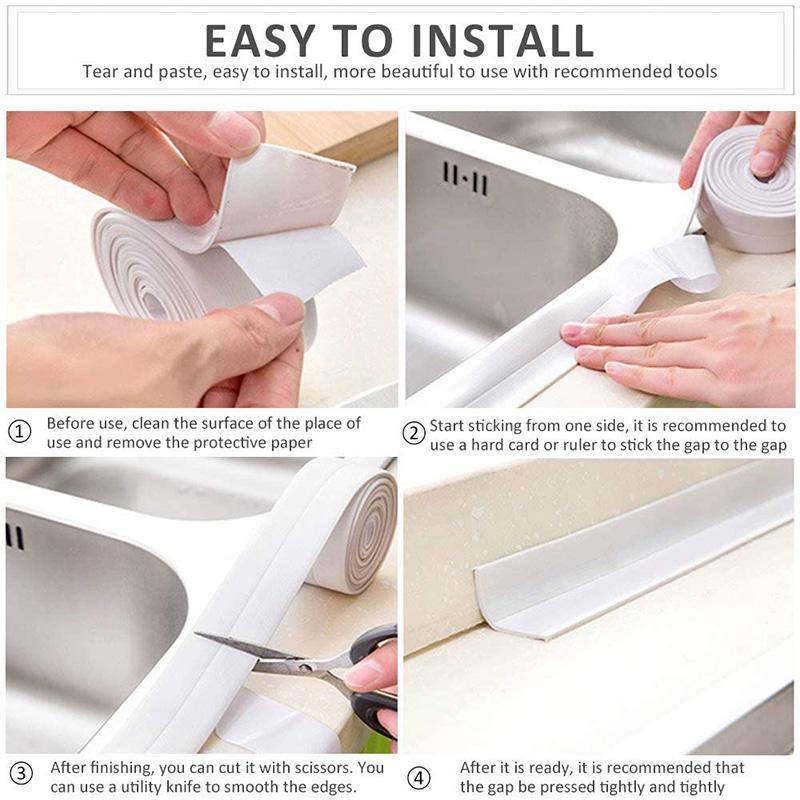 EASY TO INSTALL
Tear and paste, easy to install, more beautiful to use with recommended tools

① Before use, clean the surface of the place of use and remove the protective paper

② Start sticking from one side, it is recommended to use a hard card or ruler to stick the gap to the gap

③ After finishing, you can cut it with scissors. You can use a utility knife to smooth the edges.

④ After it is ready, it is recommended that the gap be pressed tightly and tightly