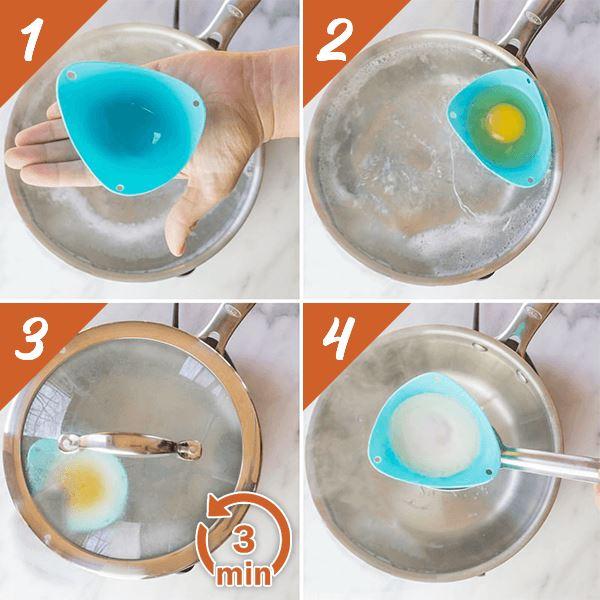 1

2

3

3
min

4